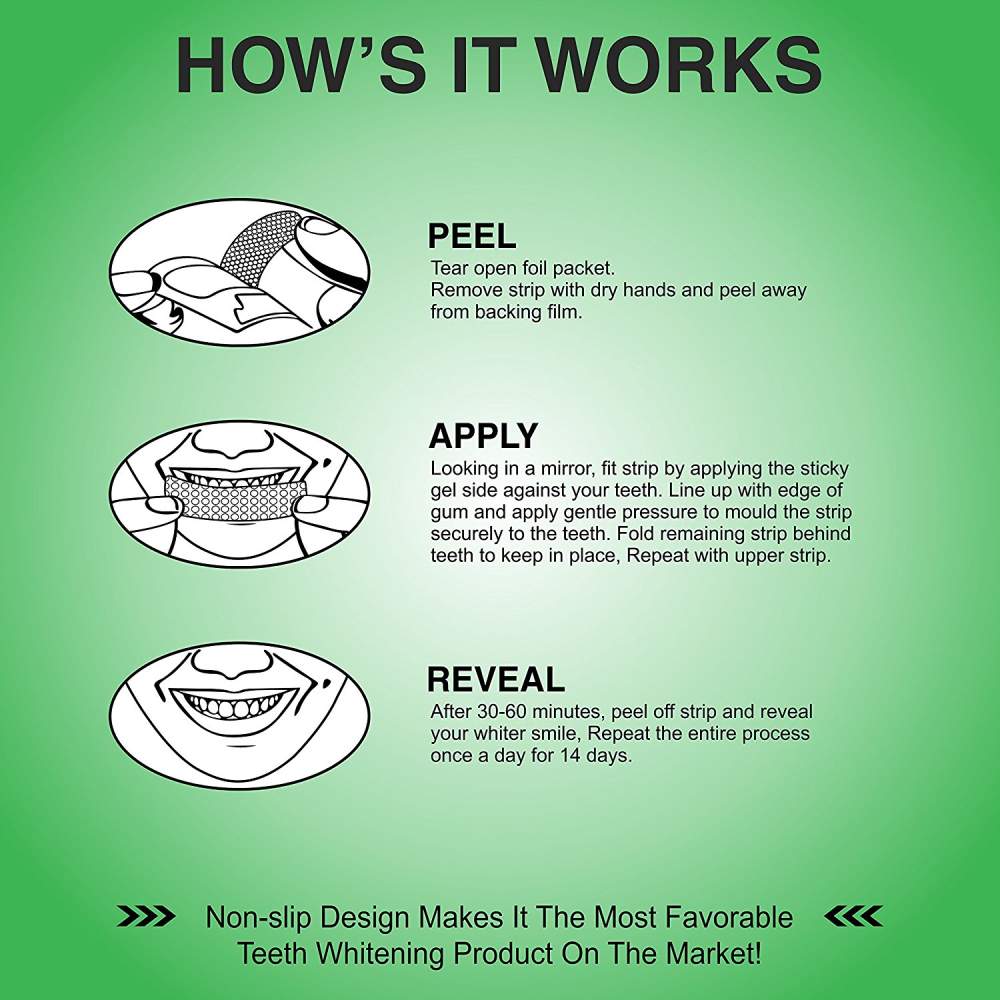 HOW'S IT WORKS

PEEL
Tear open foil packet.
Remove strip with dry hands and peel away from backing film.

APPLY
Looking in a mirror, fit strip by applying the sticky gel side against your teeth. Line up with edge of gum and apply gentle pressure to mould the strip securely to the teeth. Fold remaining strip behind teeth to keep in place, Repeat with upper strip.

REVEAL
After 30-60 minutes, peel off strip and reveal your whiter smile, Repeat the entire process once a day for 14 days.

Non-slip Design Makes It The Most Favorable Teeth Whitening Product On The Market!